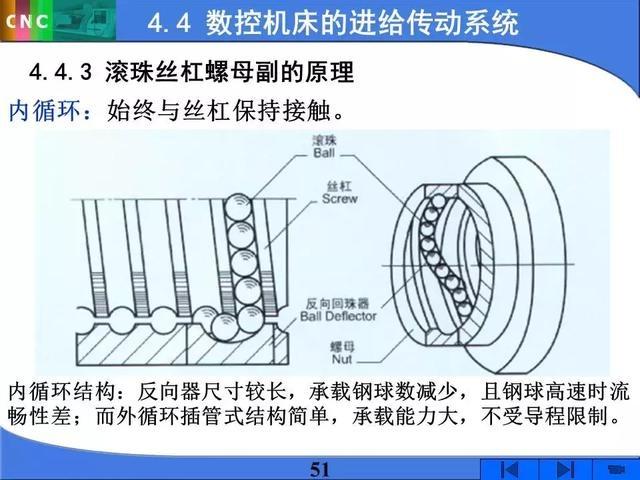 CNC

4.4 数控机床的进给传动系统

4.4.3 滚珠丝杠螺母副的原理

内循环：始终与丝杠保持接触。

滚珠
Ball

丝杠
Screw

反向回珠器
Ball Deflector

螺母
Nut

内循环结构：反向器尺寸较长，承载钢球数减少，且钢球高速时流畅性差；而外循环插管式结构简单，承载能力大，不受导程限制。

51